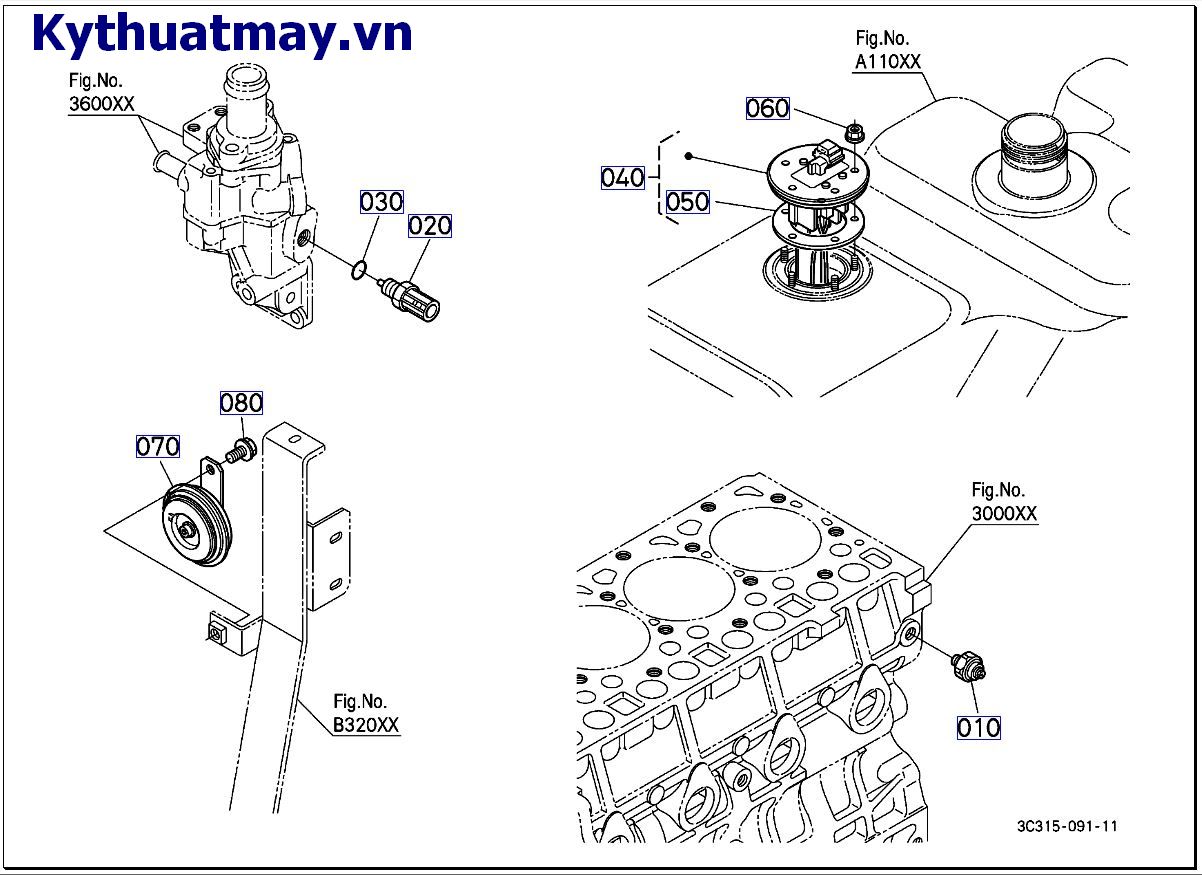 Kythuatmay.vn

Fig.No.
3600XX

030
020

Fig.No.
A110XX

060
040
050

080
070

Fig.No.
B320XX

Fig.No.
3000XX

010

3C315-091-11